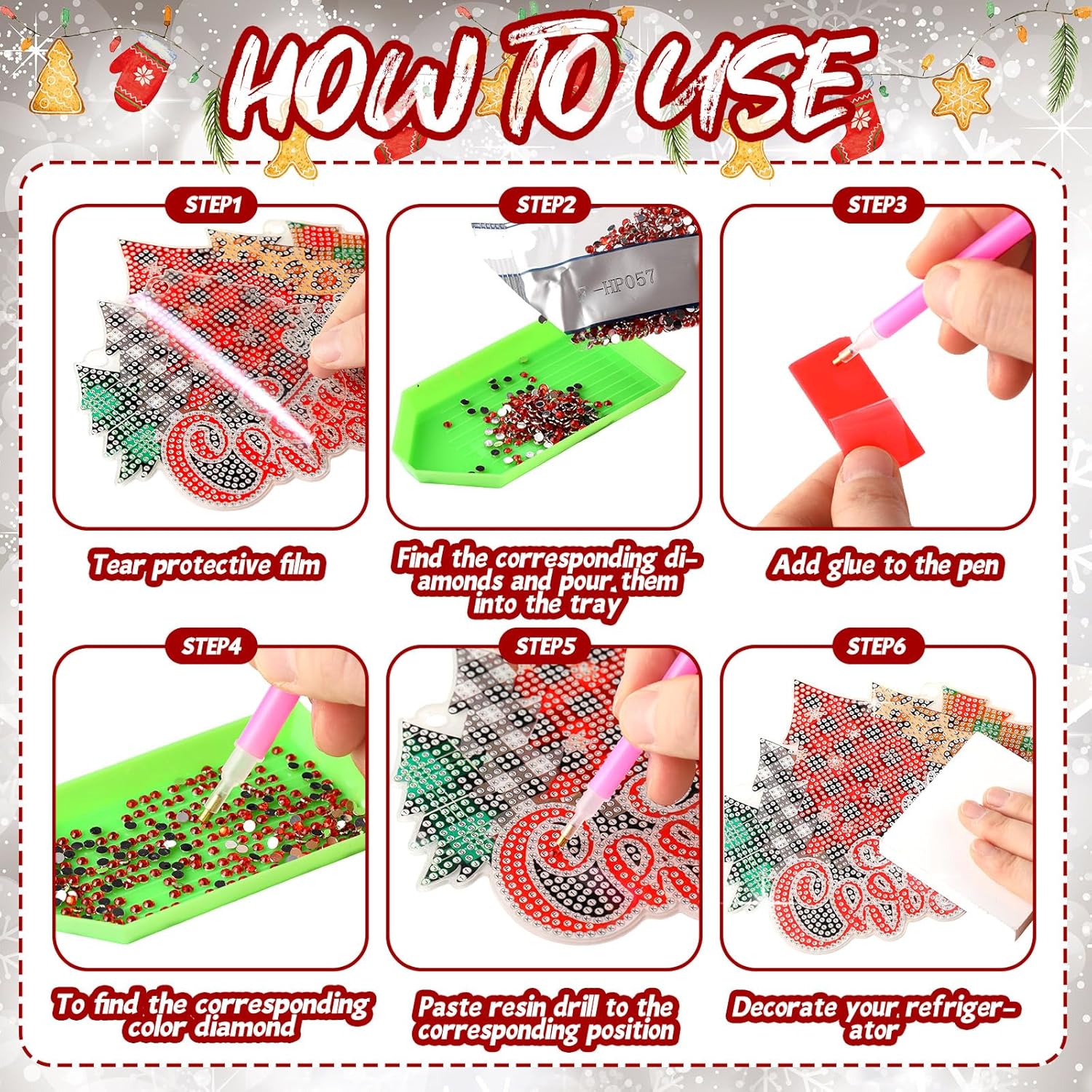 HOW TO USE

STEP1

Tear protective film

STEP2

F-HP057

Find the corresponding diamonds and pour them into the tray

STEP3

Add glue to the pen

STEP4

To find the corresponding color diamond

STEP5

Paste resin drill to the corresponding position

STEP6

Decorate your refrigerator